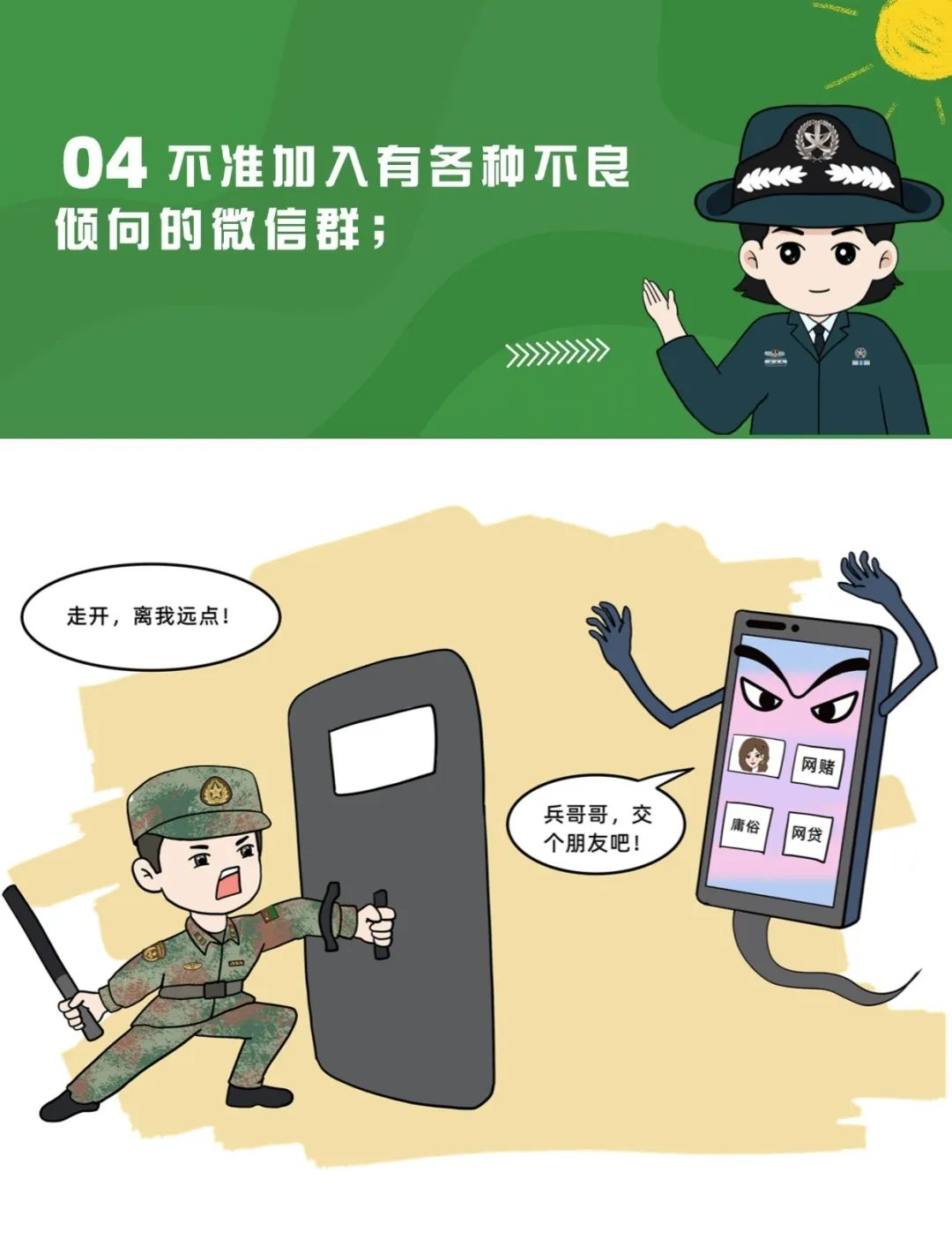 04 不准加入有各种不良倾向的微信群；

走开，离我远点！

兵哥哥，交个朋友吧！

网赌

庸俗

网贷